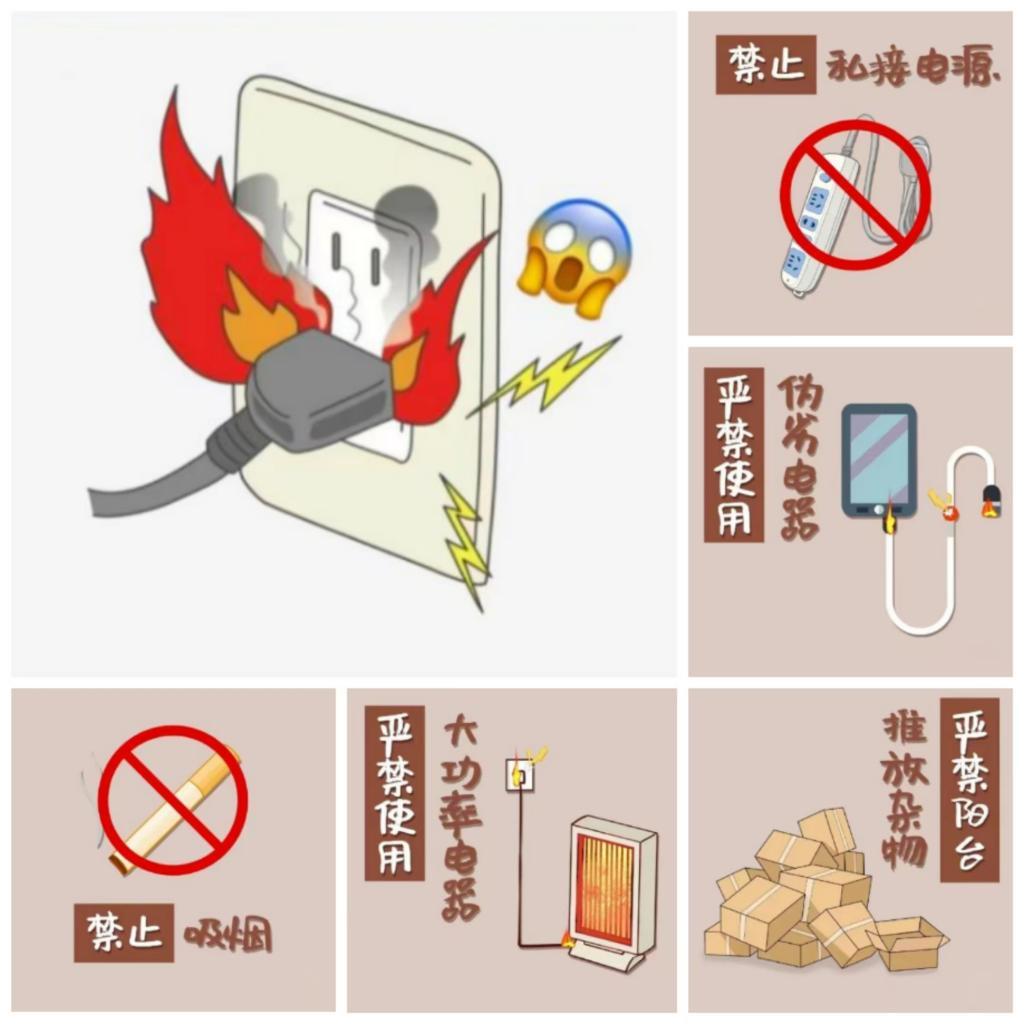 禁止 私接电源

严禁使用 伪劣电器

禁止 吸烟

严禁使用 大功率电器

严禁阳台 堆放杂物